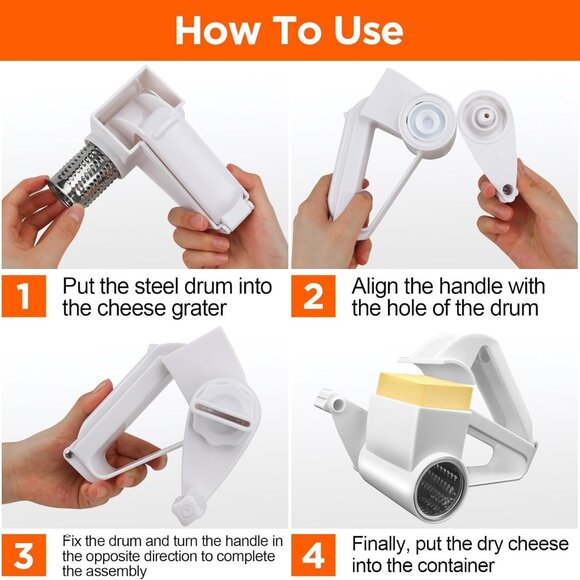 How To Use

1 Put the steel drum into the cheese grater

2 Align the handle with the hole of the drum

3 Fix the drum and turn the handle in the opposite direction to complete the assembly

4 Finally, put the dry cheese into the container